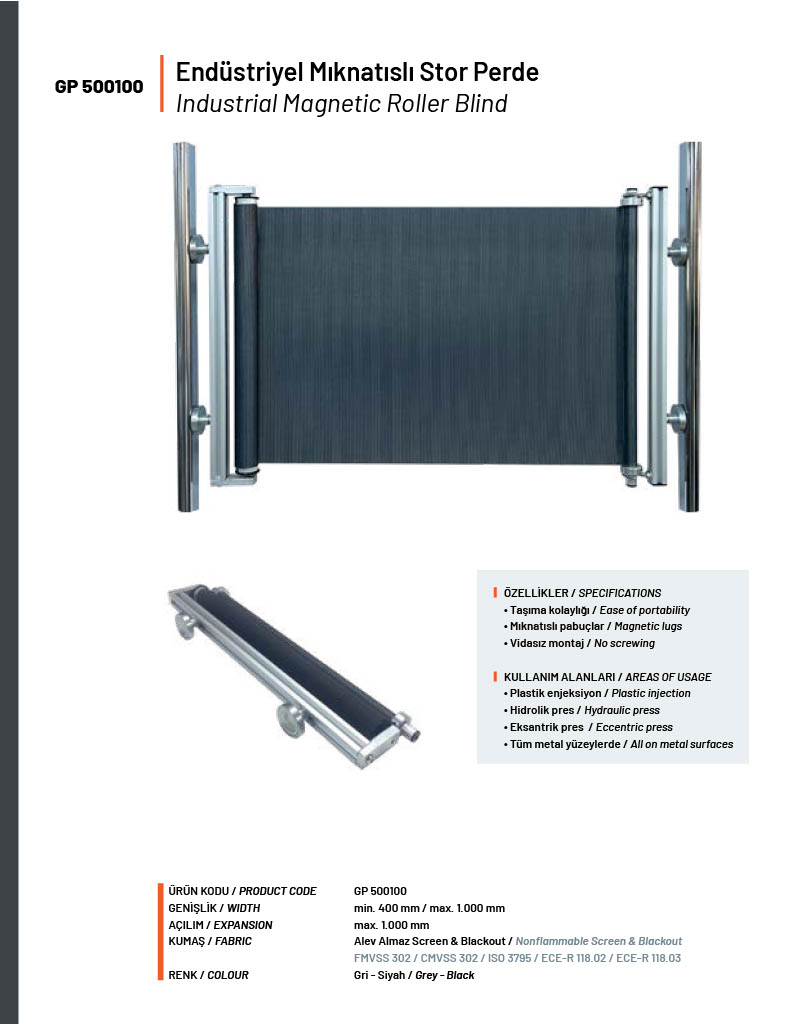 GP 500100

Endüstriyel Mıknatıslı Stor Perde
Industrial Magnetic Roller Blind

ÖZELLİKLER / SPECIFICATIONS
• Taşıma kolaylığı / Ease of portability
• Mıknatıslı pabuçlar / Magnetic lugs
• Vidasız montaj / No screwing

KULLANIM ALANLARI / AREAS OF USAGE
• Plastik enjeksiyon / Plastic injection
• Hidrolik pres / Hydraulic press
• Eksantrik pres / Eccentric press
• Tüm metal yüzeylerde / All on metal surfaces

| | |
|---|---|
| ÜRÜN KODU / PRODUCT CODE | GP 500100 |
| GENİŞLİK / WIDTH | min. 400 mm / max. 1.000 mm |
| AÇILIM / EXPANSION | max. 1.000 mm |
| KUMAŞ / FABRIC | Alev Almaz Screen & Blackout / Nonflammable Screen & Blackout FMVSS 302 / CMVSS 302 / ISO 3795 / ECE-R 118.02 / ECE-R 118.03 |
| RENK / COLOUR | Gri - Siyah / Grey - Black |